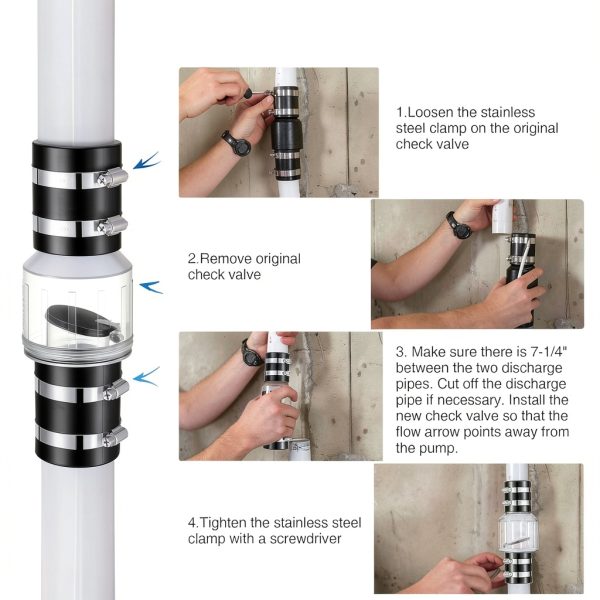 1.Loosen the stainless steel clamp on the original check valve

2.Remove original check valve

3. Make sure there is 7-1/4" between the two discharge pipes. Cut off the discharge pipe if necessary. Install the new check valve so that the flow arrow points away from the pump.

4.Tighten the stainless steel clamp with a screwdriver